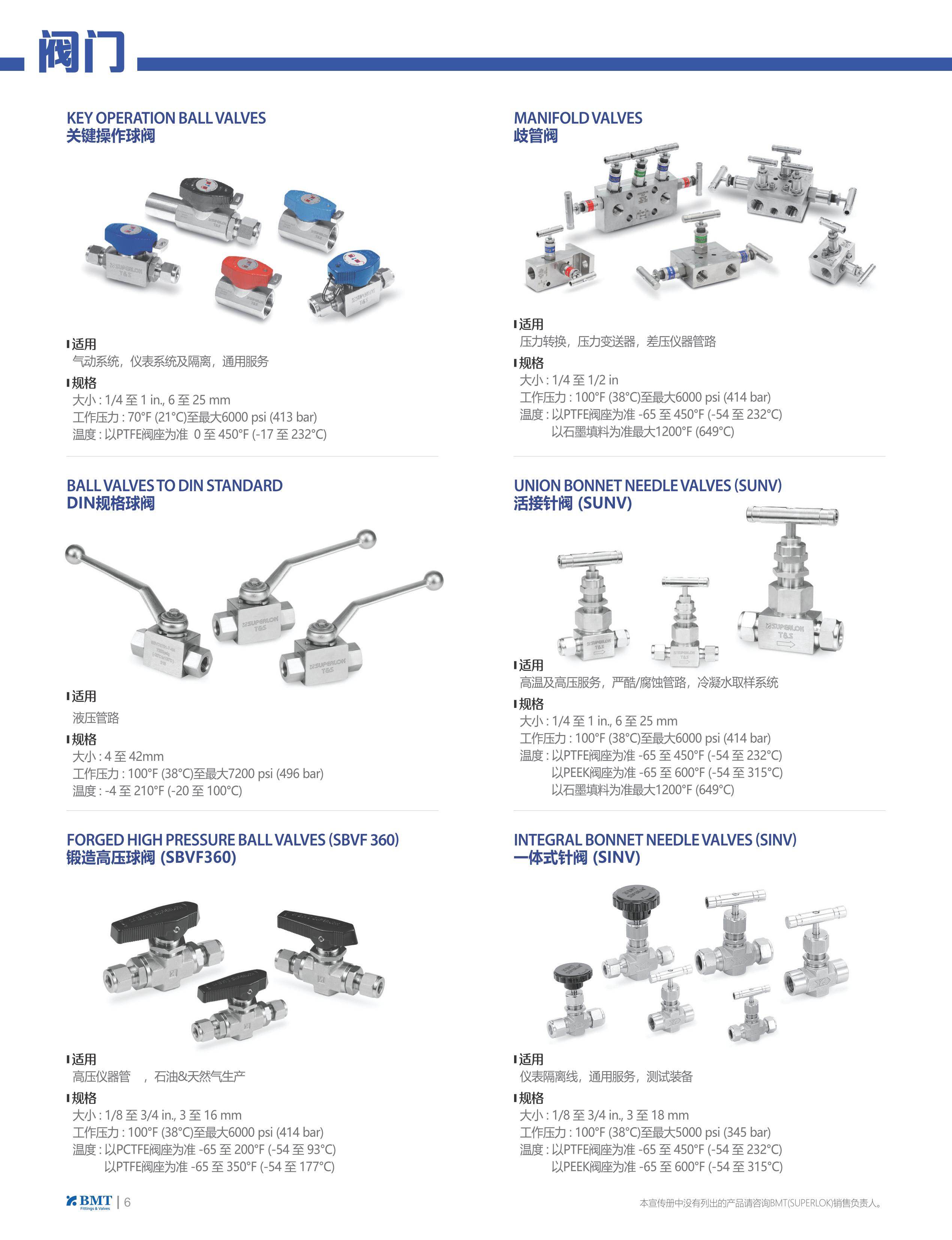 阀门

KEY OPERATION BALL VALVES
关键操作球阀

适用
气动系统，仪表系统及隔离，通用服务

规格
大小 : 1/4 至 1 in., 6 至 25 mm
工作压力 : 70°F (21°C)至最大6000 psi (413 bar)
温度 : 以PTFE阀座为准 0 至 450°F (-17 至 232°C)

BALL VALVES TO DIN STANDARD
DIN规格球阀

适用
液压管路

规格
大小 : 4 至 42mm
工作压力 : 100°F (38°C)至最大7200 psi (496 bar)
温度 : -4 至 210°F (-20 至 100°C)

FORGED HIGH PRESSURE BALL VALVES (SBVF 360)
锻造高压球阀 (SBVF360)

适用
高压仪器管 ，石油&天然气生产

规格
大小 : 1/8 至 3/4 in., 3 至 16 mm
工作压力 : 100°F (38°C)至最大6000 psi (414 bar)
温度 : 以PCTFE阀座为准 -65 至 200°F (-54 至 93°C)
以PTFE阀座为准 -65 至 350°F (-54 至 177°C)

MANIFOLD VALVES
歧管阀

适用
压力转换，压力变送器，差压仪器管路

规格
大小 : 1/4 至 1/2 in
工作压力 : 100°F (38°C)至最大6000 psi (414 bar)
温度 : 以PTFE阀座为准 -65 至 450°F (-54 至 232°C)
以石墨填料为准最大1200°F (649°C)

UNION BONNET NEEDLE VALVES (SUNV)
活接针阀 (SUNV)

适用
高温及高压服务，严酷/腐蚀管路，冷凝水取样系统

规格
大小 : 1/4 至 1 in., 6 至 25 mm
工作压力 : 100°F (38°C)至最大6000 psi (414 bar)
温度 : 以PTFE阀座为准 -65 至 450°F (-54 至 232°C)
以PEEK阀座为准 -65 至 600°F (-54 至 315°C)
以石墨填料为准最大1200°F (649°C)

INTEGRAL BONNET NEEDLE VALVES (SINV)
一体式针阀 (SINV)

适用
仪表隔离线，通用服务，测试装备

规格
大小 : 1/8 至 3/4 in., 3 至 18 mm
工作压力 : 100°F (38°C)至最大5000 psi (345 bar)
温度 : 以PTFE阀座为准 -65 至 450°F (-54 至 232°C)
以PEEK阀座为准 -65 至 600°F (-54 至 315°C)

BMT Fittings & Valves | 6

本宣传册中没有列出的产品请咨询BMT(SUPERLOK)销售负责人。